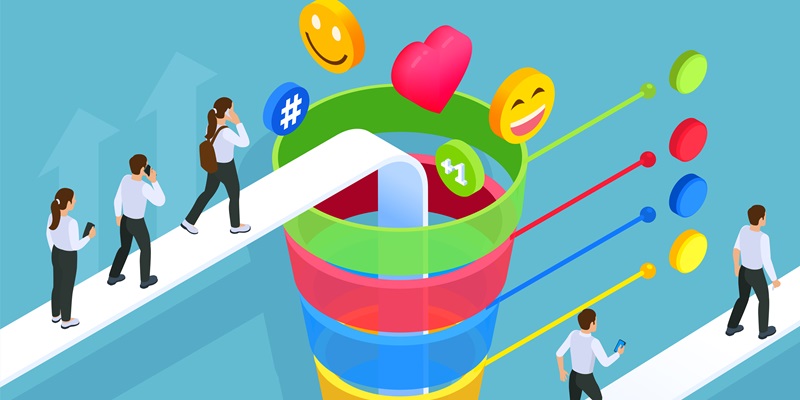 #

+1